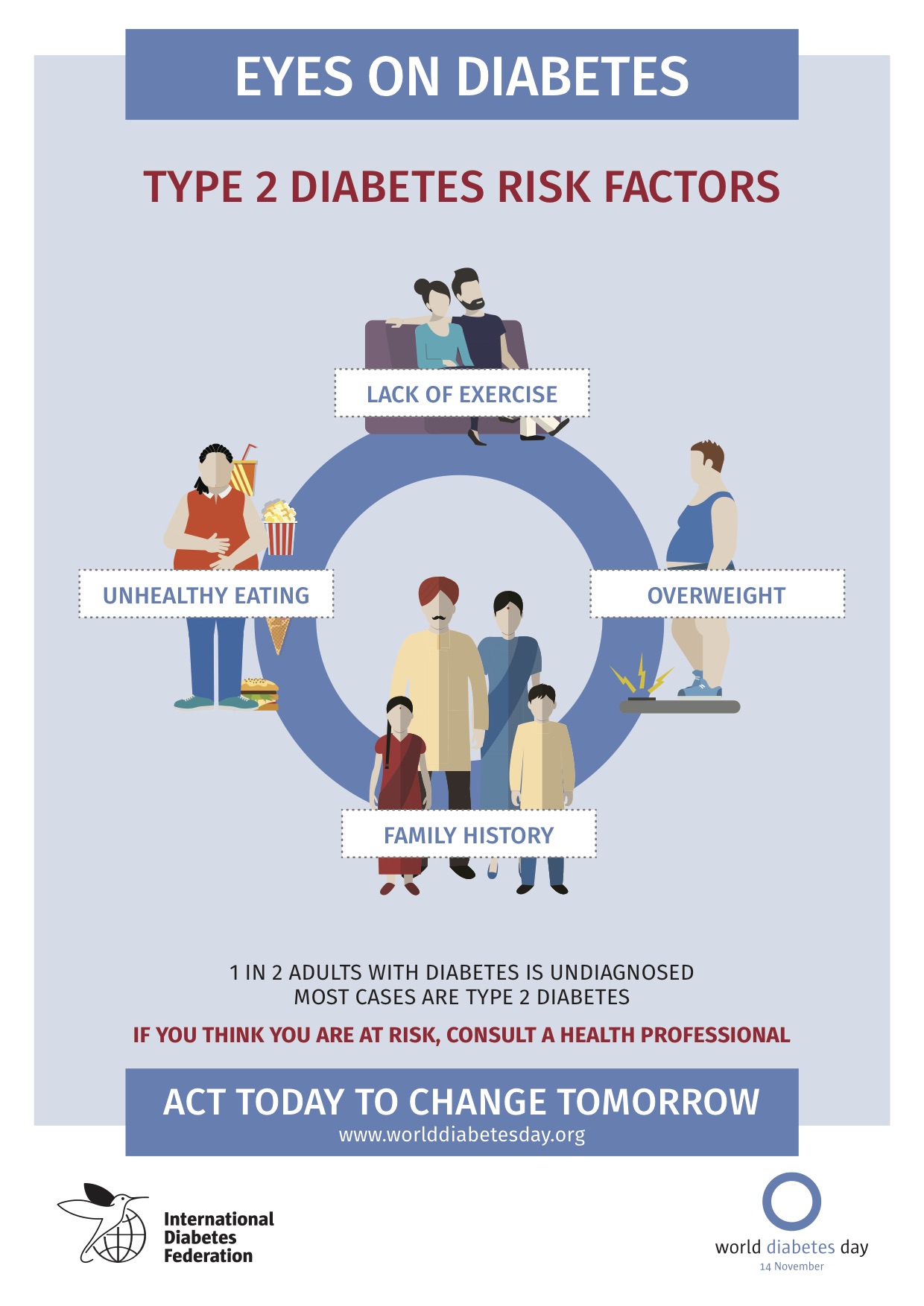 EYES ON DIABETES

TYPE 2 DIABETES RISK FACTORS

LACK OF EXERCISE

UNHEALTHY EATING

OVERWEIGHT

FAMILY HISTORY

1 IN 2 ADULTS WITH DIABETES IS UNDIAGNOSED
MOST CASES ARE TYPE 2 DIABETES

IF YOU THINK YOU ARE AT RISK, CONSULT A HEALTH PROFESSIONAL

ACT TODAY TO CHANGE TOMORROW
www.worlddiabetesday.org

International Diabetes Federation

world diabetes day
14 November