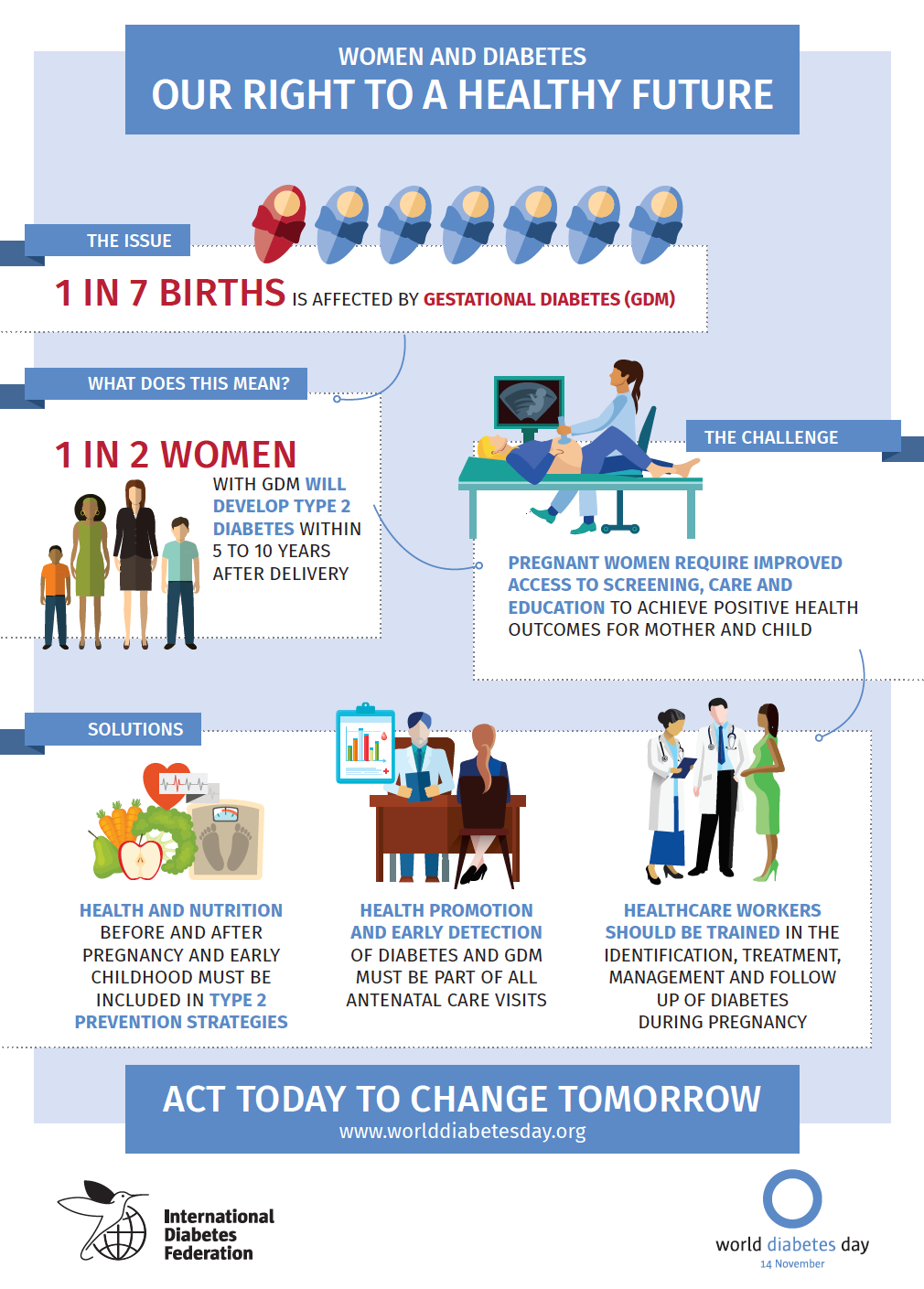 WOMEN AND DIABETES
OUR RIGHT TO A HEALTHY FUTURE

THE ISSUE

1 IN 7 BIRTHS IS AFFECTED BY GESTATIONAL DIABETES (GDM)

WHAT DOES THIS MEAN?

1 IN 2 WOMEN WITH GDM WILL DEVELOP TYPE 2 DIABETES WITHIN 5 TO 10 YEARS AFTER DELIVERY

THE CHALLENGE

PREGNANT WOMEN REQUIRE IMPROVED ACCESS TO SCREENING, CARE AND EDUCATION TO ACHIEVE POSITIVE HEALTH OUTCOMES FOR MOTHER AND CHILD

SOLUTIONS

HEALTH AND NUTRITION BEFORE AND AFTER PREGNANCY AND EARLY CHILDHOOD MUST BE INCLUDED IN TYPE 2 PREVENTION STRATEGIES

HEALTH PROMOTION AND EARLY DETECTION OF DIABETES AND GDM MUST BE PART OF ALL ANTENATAL CARE VISITS

HEALTHCARE WORKERS SHOULD BE TRAINED IN THE IDENTIFICATION, TREATMENT, MANAGEMENT AND FOLLOW UP OF DIABETES DURING PREGNANCY

ACT TODAY TO CHANGE TOMORROW
www.worlddiabetesday.org

International Diabetes Federation

world diabetes day
14 November